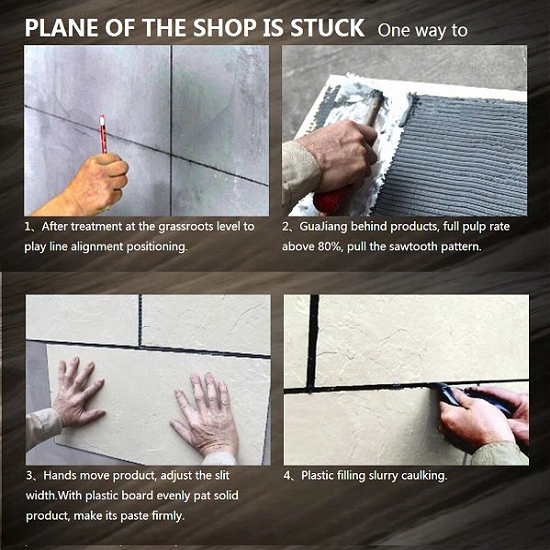 PLANE OF THE SHOP IS STUCK One way to

1、After treatment at the grassroots level to play line alignment positioning.

2、GuaJiang behind products, full pulp rate above 80%, pull the sawtooth pattern.

3、Hands move product, adjust the slit width.With plastic board evenly pat solid product, make its paste firmly.

4、Plastic filling slurry caulking.